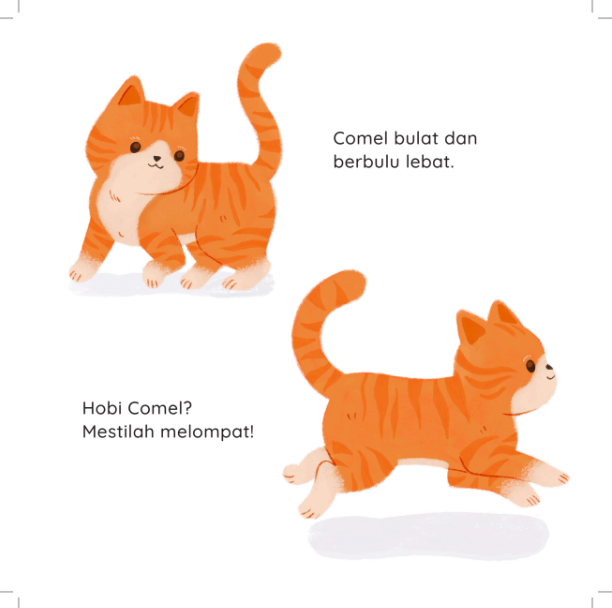 Comel bulat dan berbulu lebat.

Hobi Comel?
Mestilah melompat!